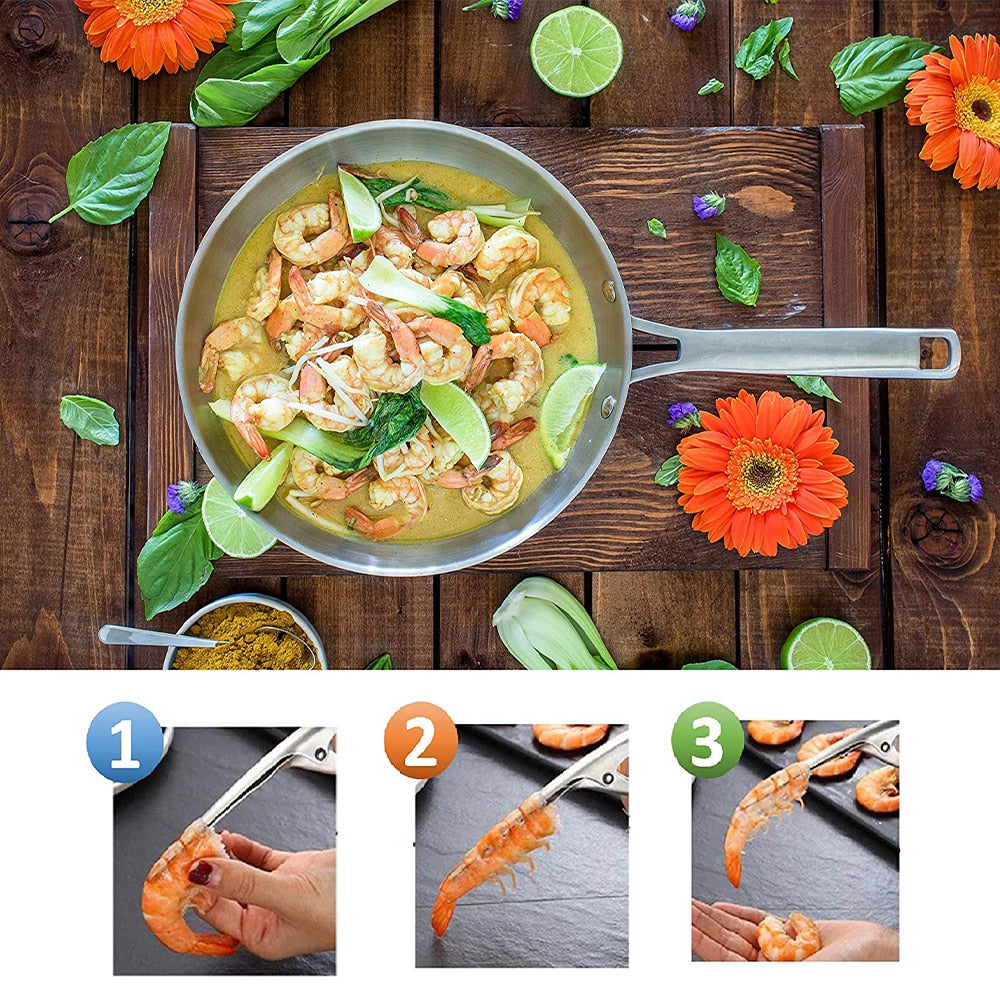 1

2

3